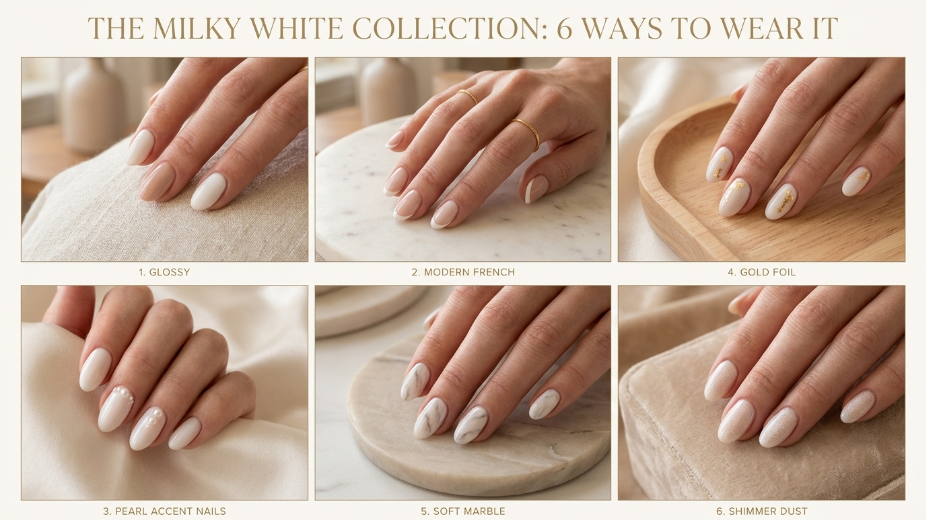 THE MILKY WHITE COLLECTION: 6 WAYS TO WEAR IT

1. GLOSSY

2. MODERN FRENCH

4. GOLD FOIL

3. PEARL ACCENT NAILS

5. SOFT MARBLE

6. SHIMMER DUST